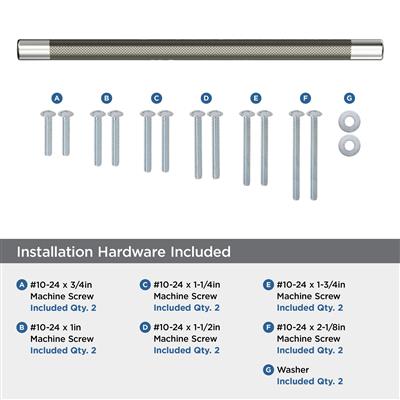 A B C D E F G

Installation Hardware Included

A #10-24 x 3/4in Machine Screw Included Qty. 2

B #10-24 x 1in Machine Screw Included Qty. 2

C #10-24 x 1-1/4in Machine Screw Included Qty. 2

D #10-24 x 1-1/2in Machine Screw Included Qty. 2

E #10-24 x 1-3/4in Machine Screw Included Qty. 2

F #10-24 x 2-1/8in Machine Screw Included Qty. 2

G Washer Included Qty. 2