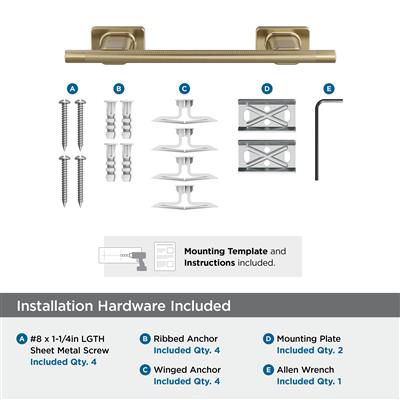 A B C D E

Mounting Template and Instructions included.

Installation Hardware Included

A #8 x 1-1/4in LGTH Sheet Metal Screw
Included Qty. 4

B Ribbed Anchor
Included Qty. 4

C Winged Anchor
Included Qty. 4

D Mounting Plate
Included Qty. 2

E Allen Wrench
Included Qty. 1