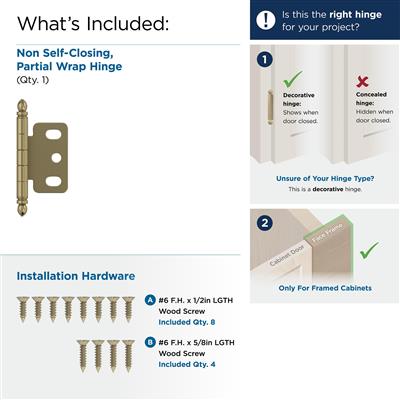 What's Included:

Non Self-Closing, Partial Wrap Hinge
(Qty. 1)

Installation Hardware

A #6 F.H. x 1/2in LGTH Wood Screw
Included Qty. 8

B #6 F.H. x 5/8in LGTH Wood Screw
Included Qty. 4

! Is this the right hinge for your project?

1

Decorative hinge: Shows when door closed.

Concealed hinge: Hidden when door closed.

Unsure of Your Hinge Type?
This is a decorative hinge.

2

Cabinet Door

Face Frame

Only For Framed Cabinets