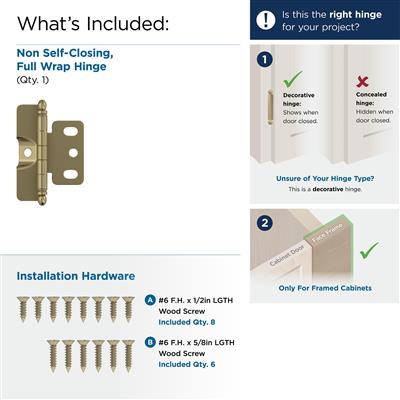 What's Included:

Non Self-Closing, Full Wrap Hinge
(Qty. 1)

Installation Hardware

A #6 F.H. x 1/2in LGTH Wood Screw
Included Qty. 8

B #6 F.H. x 5/8in LGTH Wood Screw
Included Qty. 6

! Is this the right hinge for your project?

1

Decorative hinge: Shows when door closed.

Concealed hinge: Hidden when door closed.

Unsure of Your Hinge Type?
This is a decorative hinge.

2

Cabinet Door

Face Frame

Only For Framed Cabinets