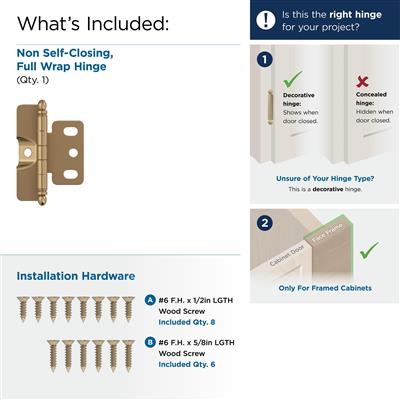 What's Included:

Non Self-Closing, Full Wrap Hinge
(Qty. 1)

Installation Hardware

A #6 F.H. x 1/2in LGTH Wood Screw
Included Qty. 8

B #6 F.H. x 5/8in LGTH Wood Screw
Included Qty. 6

! Is this the right hinge for your project?

1

Decorative hinge: Shows when door closed.

Concealed hinge: Hidden when door closed.

Unsure of Your Hinge Type?
This is a decorative hinge.

2

Cabinet Door

Face Frame

Only For Framed Cabinets