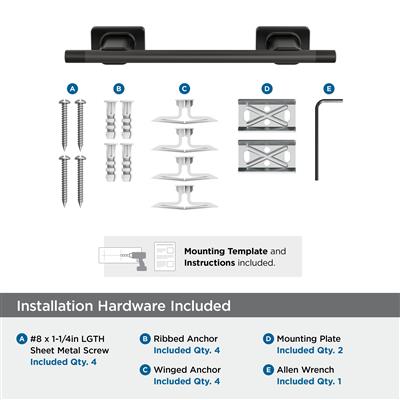 A B C D E

Mounting Template and Instructions included.

Installation Hardware Included

A #8 x 1-1/4in LGTH Sheet Metal Screw
Included Qty. 4

B Ribbed Anchor
Included Qty. 4

C Winged Anchor
Included Qty. 4

D Mounting Plate
Included Qty. 2

E Allen Wrench
Included Qty. 1