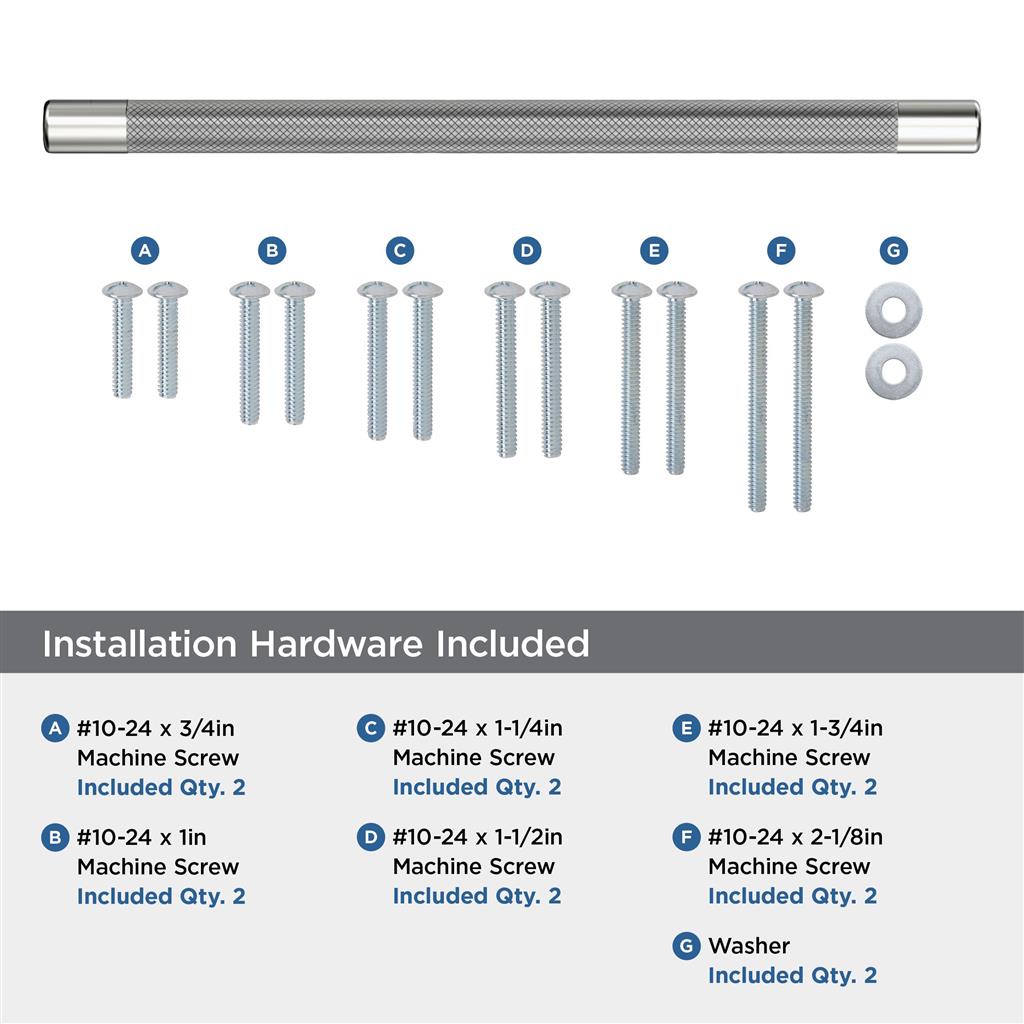 A B C D E F G

Installation Hardware Included

A #10-24 x 3/4in
Machine Screw
Included Qty. 2

B #10-24 x 1in
Machine Screw
Included Qty. 2

C #10-24 x 1-1/4in
Machine Screw
Included Qty. 2

D #10-24 x 1-1/2in
Machine Screw
Included Qty. 2

E #10-24 x 1-3/4in
Machine Screw
Included Qty. 2

F #10-24 x 2-1/8in
Machine Screw
Included Qty. 2

G Washer
Included Qty. 2