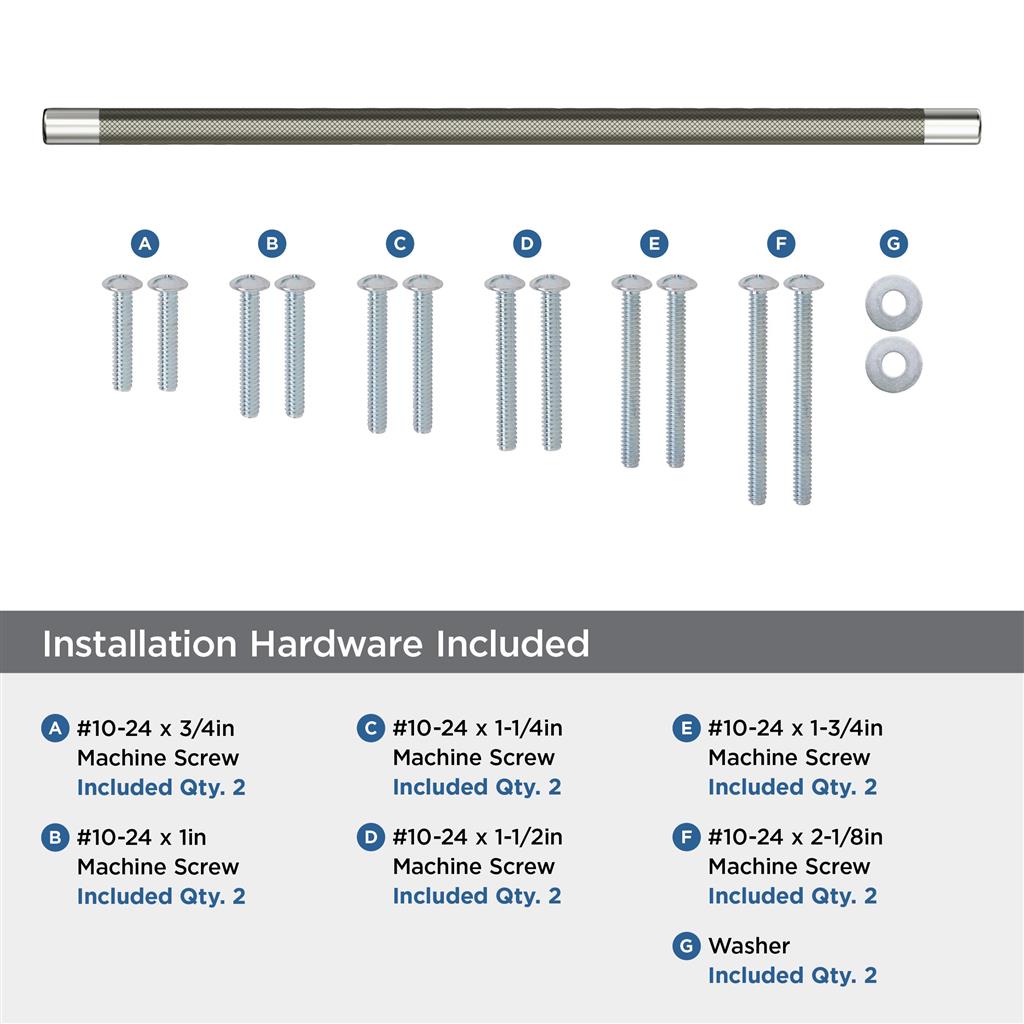 A B C D E F G

Installation Hardware Included

A #10-24 x 3/4in Machine Screw Included Qty. 2

B #10-24 x 1in Machine Screw Included Qty. 2

C #10-24 x 1-1/4in Machine Screw Included Qty. 2

D #10-24 x 1-1/2in Machine Screw Included Qty. 2

E #10-24 x 1-3/4in Machine Screw Included Qty. 2

F #10-24 x 2-1/8in Machine Screw Included Qty. 2

G Washer Included Qty. 2