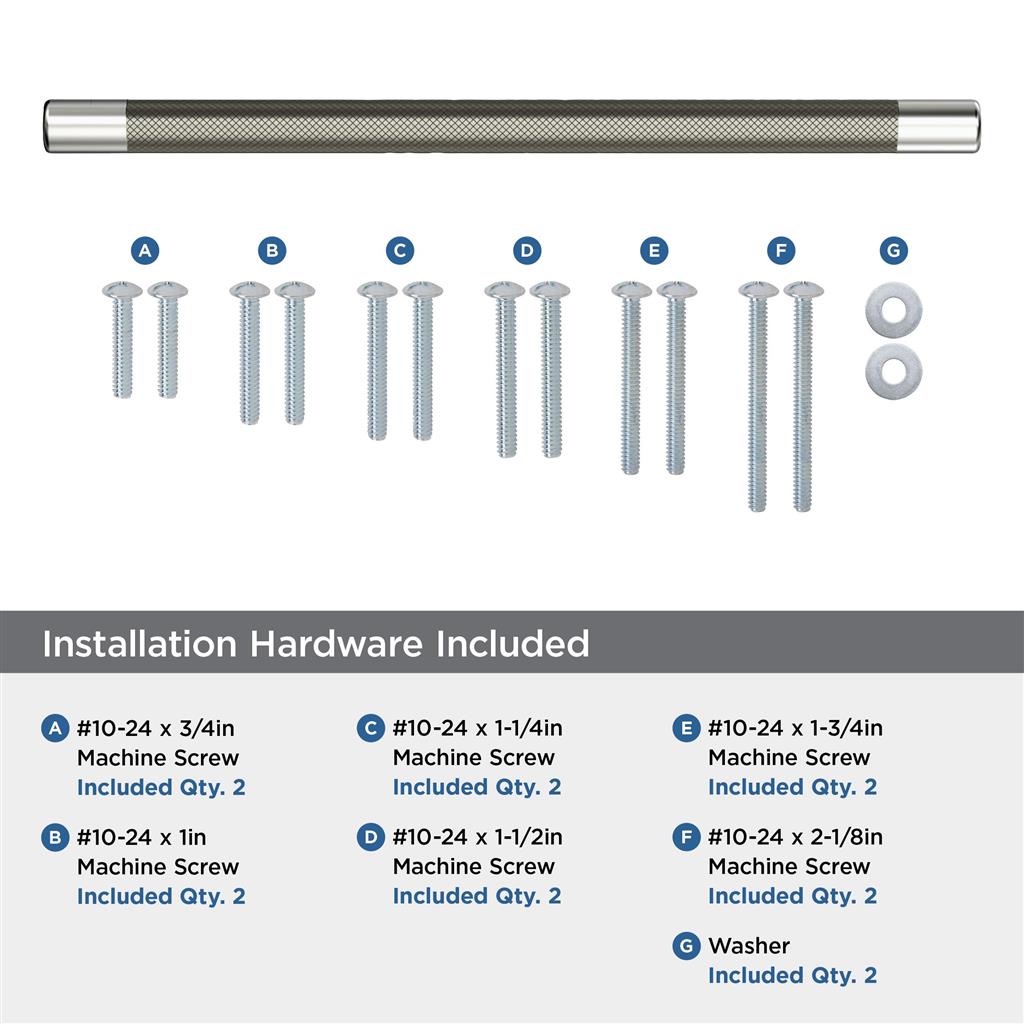 A B C D E F G

Installation Hardware Included

A #10-24 x 3/4in Machine Screw Included Qty. 2

B #10-24 x 1in Machine Screw Included Qty. 2

C #10-24 x 1-1/4in Machine Screw Included Qty. 2

D #10-24 x 1-1/2in Machine Screw Included Qty. 2

E #10-24 x 1-3/4in Machine Screw Included Qty. 2

F #10-24 x 2-1/8in Machine Screw Included Qty. 2

G Washer Included Qty. 2