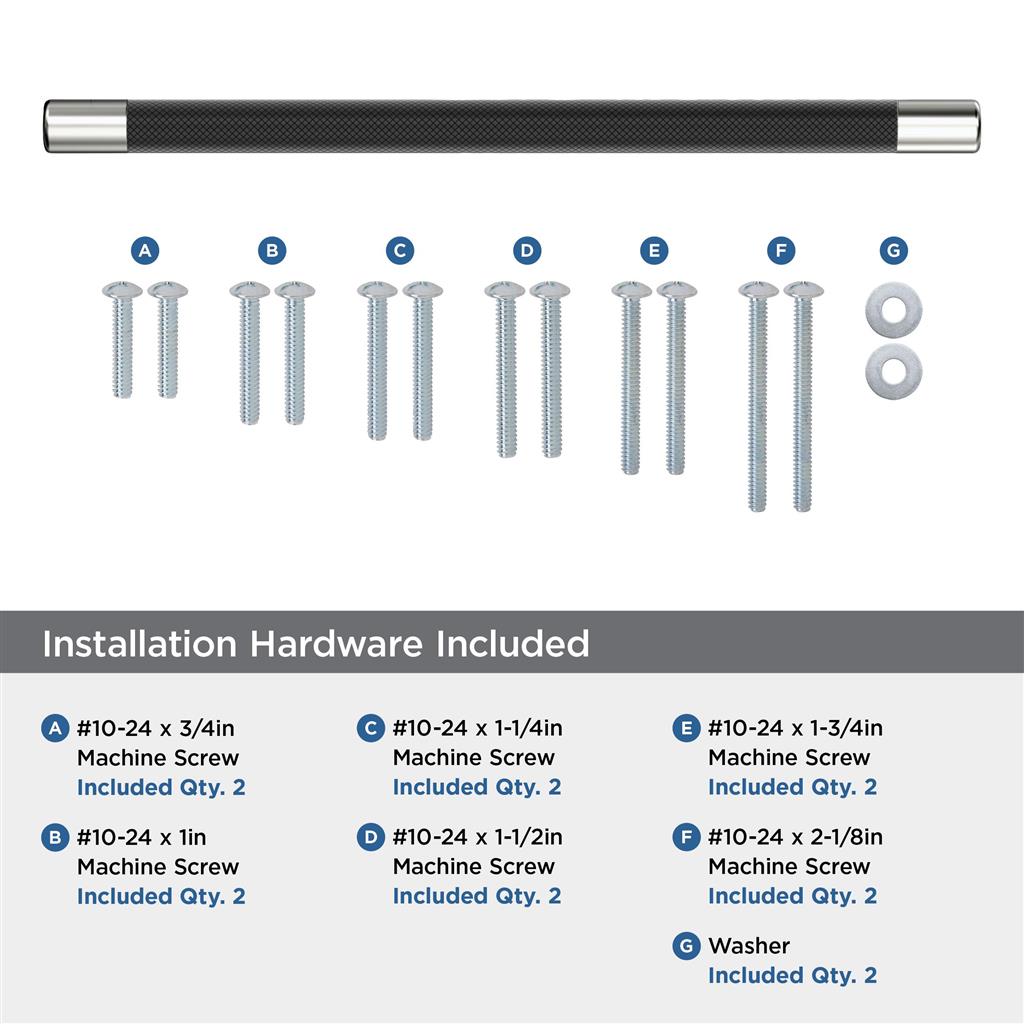 A B C D E F G

Installation Hardware Included

A #10-24 x 3/4in
Machine Screw
Included Qty. 2

B #10-24 x 1in
Machine Screw
Included Qty. 2

C #10-24 x 1-1/4in
Machine Screw
Included Qty. 2

D #10-24 x 1-1/2in
Machine Screw
Included Qty. 2

E #10-24 x 1-3/4in
Machine Screw
Included Qty. 2

F #10-24 x 2-1/8in
Machine Screw
Included Qty. 2

G Washer
Included Qty. 2