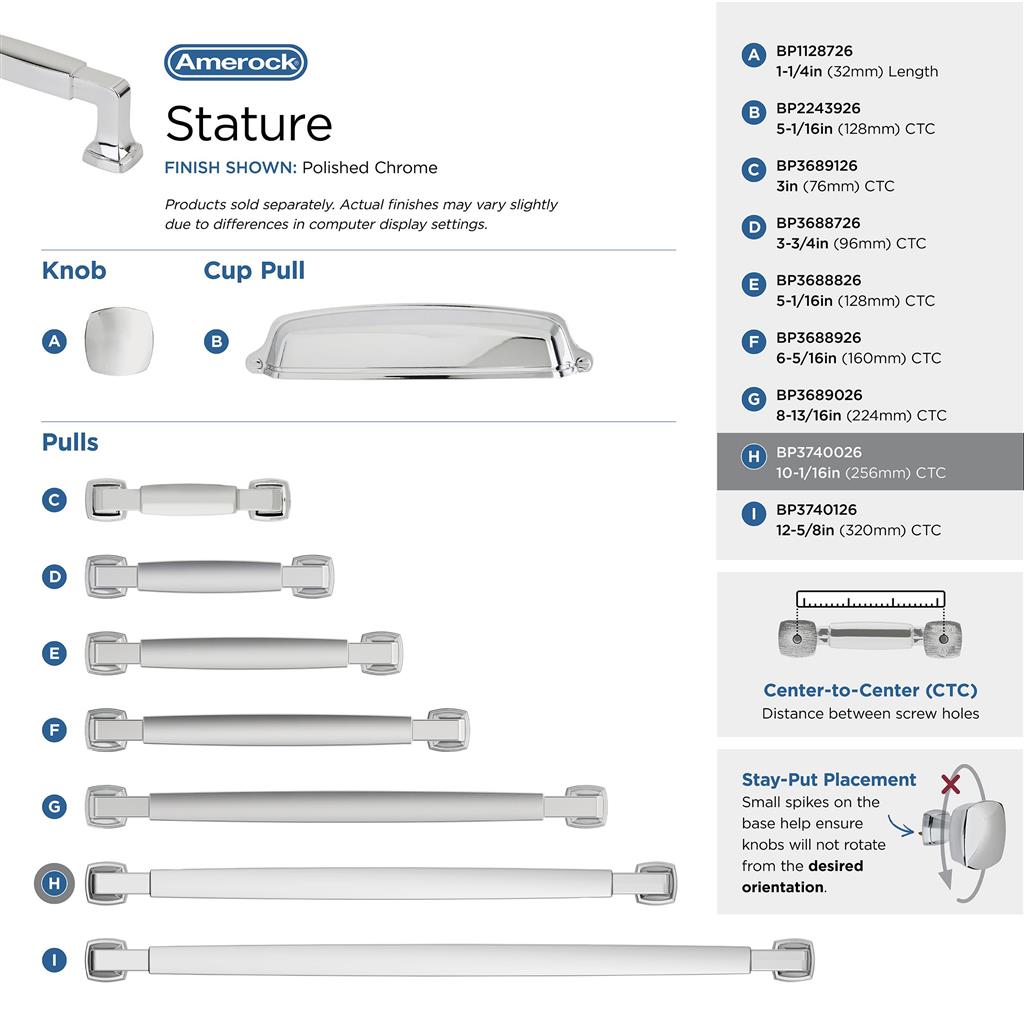 Amerock

Stature

FINISH SHOWN: Polished Chrome

Products sold separately. Actual finishes may vary slightly due to differences in computer display settings.

Knob

A

Cup Pull

B

Pulls

C

D

E

F

G

H

I

A BP1128726 1-1/4in (32mm) Length

B BP2243926 5-1/16in (128mm) CTC

C BP3689126 3in (76mm) CTC

D BP3688726 3-3/4in (96mm) CTC

E BP3688826 5-1/16in (128mm) CTC

F BP3688926 6-5/16in (160mm) CTC

G BP3689026 8-13/16in (224mm) CTC

H BP3740026 10-1/16in (256mm) CTC

I BP3740126 12-5/8in (320mm) CTC

Center-to-Center (CTC)
Distance between screw holes

Stay-Put Placement
Small spikes on the base help ensure knobs will not rotate from the desired orientation.