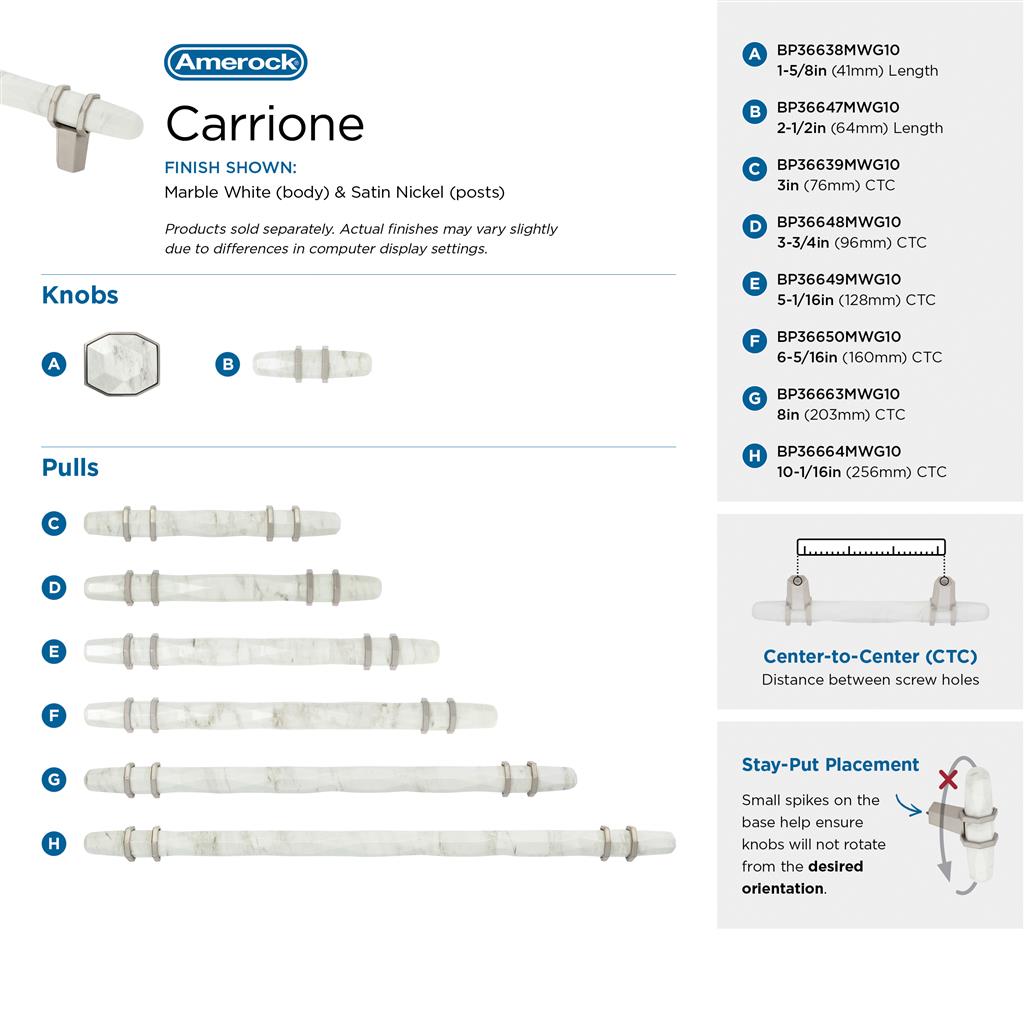 Amerock

Carrione

FINISH SHOWN:
Marble White (body) & Satin Nickel (posts)

Products sold separately. Actual finishes may vary slightly due to differences in computer display settings.

Knobs

A

B

Pulls

C

D

E

F

G

H

A BP36638MWG10
1-5/8in (41mm) Length

B BP36647MWG10
2-1/2in (64mm) Length

C BP36639MWG10
3in (76mm) CTC

D BP36648MWG10
3-3/4in (96mm) CTC

E BP36649MWG10
5-1/16in (128mm) CTC

F BP36650MWG10
6-5/16in (160mm) CTC

G BP36663MWG10
8in (203mm) CTC

H BP36664MWG10
10-1/16in (256mm) CTC

Center-to-Center (CTC)
Distance between screw holes

Stay-Put Placement
Small spikes on the base help ensure knobs will not rotate from the desired orientation.