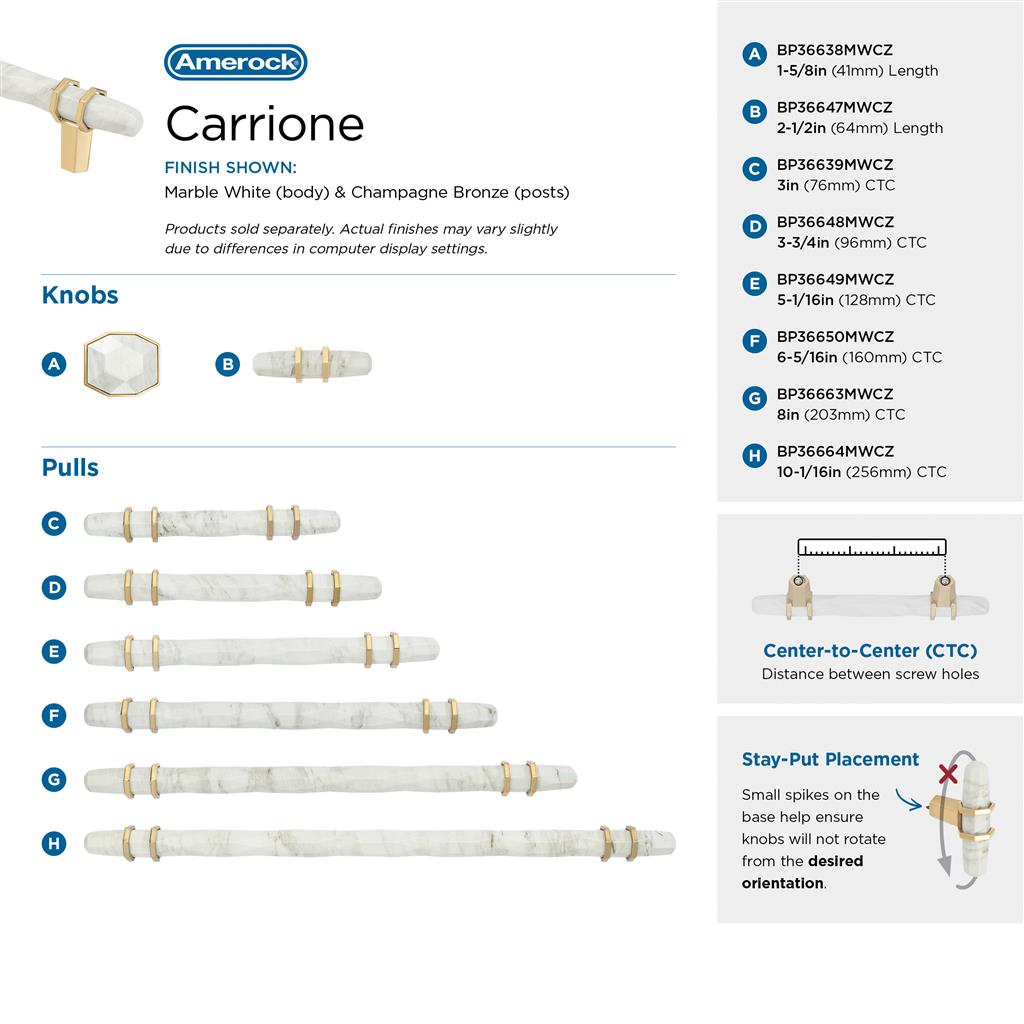 Amerock

Carrione

FINISH SHOWN:
Marble White (body) & Champagne Bronze (posts)

Products sold separately. Actual finishes may vary slightly due to differences in computer display settings.

Knobs

A

B

Pulls

C

D

E

F

G

H

A BP36638MWCZ
1-5/8in (41mm) Length

B BP36647MWCZ
2-1/2in (64mm) Length

C BP36639MWCZ
3in (76mm) CTC

D BP36648MWCZ
3-3/4in (96mm) CTC

E BP36649MWCZ
5-1/16in (128mm) CTC

F BP36650MWCZ
6-5/16in (160mm) CTC

G BP36663MWCZ
8in (203mm) CTC

H BP36664MWCZ
10-1/16in (256mm) CTC

Center-to-Center (CTC)
Distance between screw holes

Stay-Put Placement
Small spikes on the base help ensure knobs will not rotate from the desired orientation.