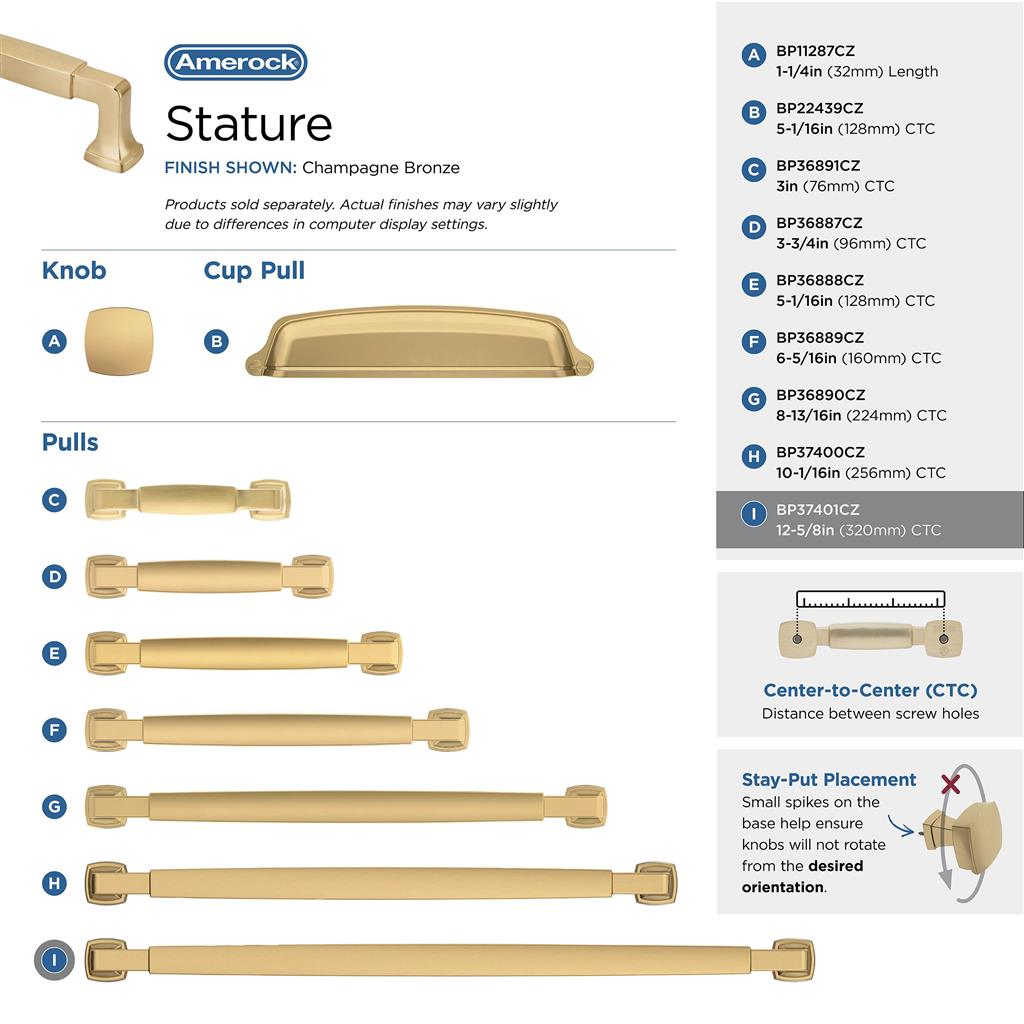 Amerock

Stature

FINISH SHOWN: Champagne Bronze

Products sold separately. Actual finishes may vary slightly due to differences in computer display settings.

Knob

A

Cup Pull

B

Pulls

C

D

E

F

G

H

I

A BP11287CZ 1-1/4in (32mm) Length

B BP22439CZ 5-1/16in (128mm) CTC

C BP36891CZ 3in (76mm) CTC

D BP36887CZ 3-3/4in (96mm) CTC

E BP36888CZ 5-1/16in (128mm) CTC

F BP36889CZ 6-5/16in (160mm) CTC

G BP36890CZ 8-13/16in (224mm) CTC

H BP37400CZ 10-1/16in (256mm) CTC

I BP37401CZ 12-5/8in (320mm) CTC

Center-to-Center (CTC)
Distance between screw holes

Stay-Put Placement
Small spikes on the base help ensure knobs will not rotate from the desired orientation.