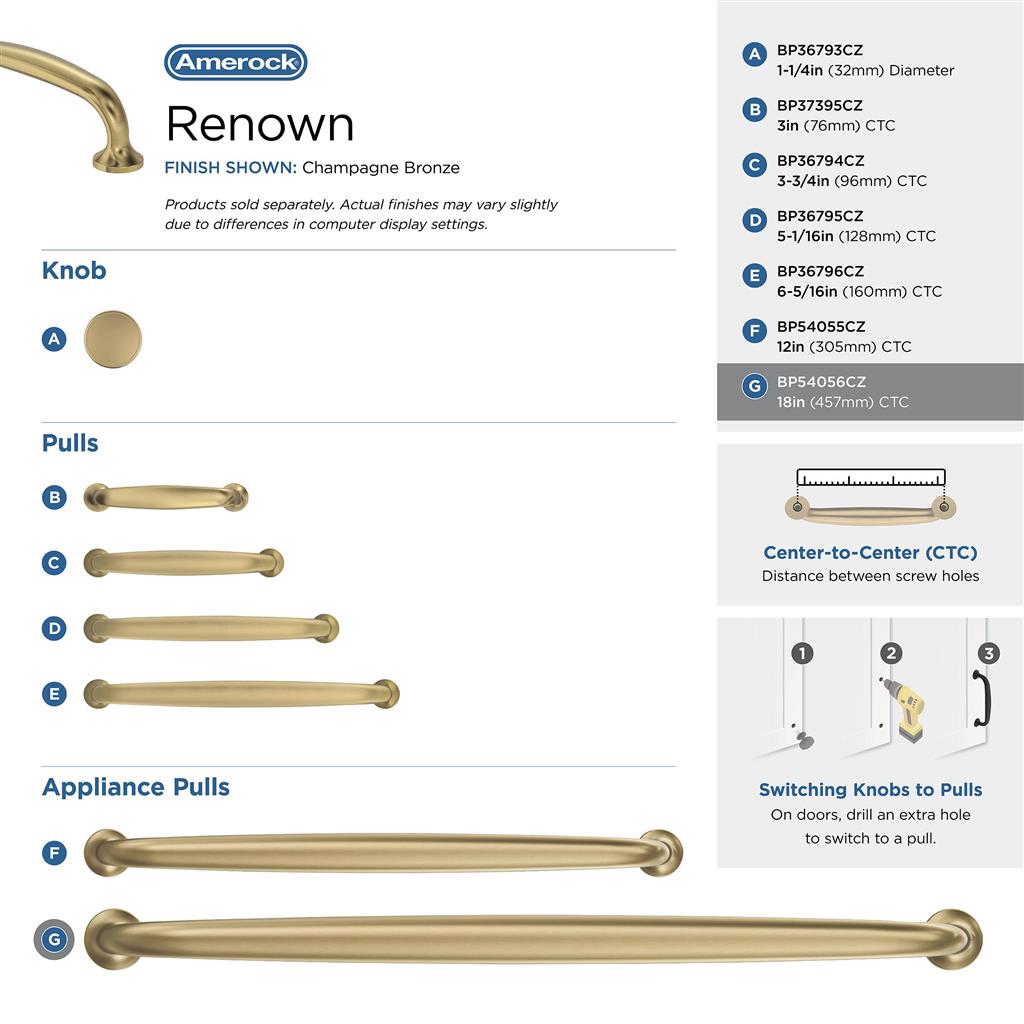 Amerock

Renown

FINISH SHOWN: Champagne Bronze

Products sold separately. Actual finishes may vary slightly due to differences in computer display settings.

Knob

A

Pulls

B

C

D

E

Appliance Pulls

F

G

A BP36793CZ 1-1/4in (32mm) Diameter

B BP37395CZ 3in (76mm) CTC

C BP36794CZ 3-3/4in (96mm) CTC

D BP36795CZ 5-1/16in (128mm) CTC

E BP36796CZ 6-5/16in (160mm) CTC

F BP54055CZ 12in (305mm) CTC

G BP54056CZ 18in (457mm) CTC

Center-to-Center (CTC)
Distance between screw holes

1 2 3

Switching Knobs to Pulls
On doors, drill an extra hole to switch to a pull.