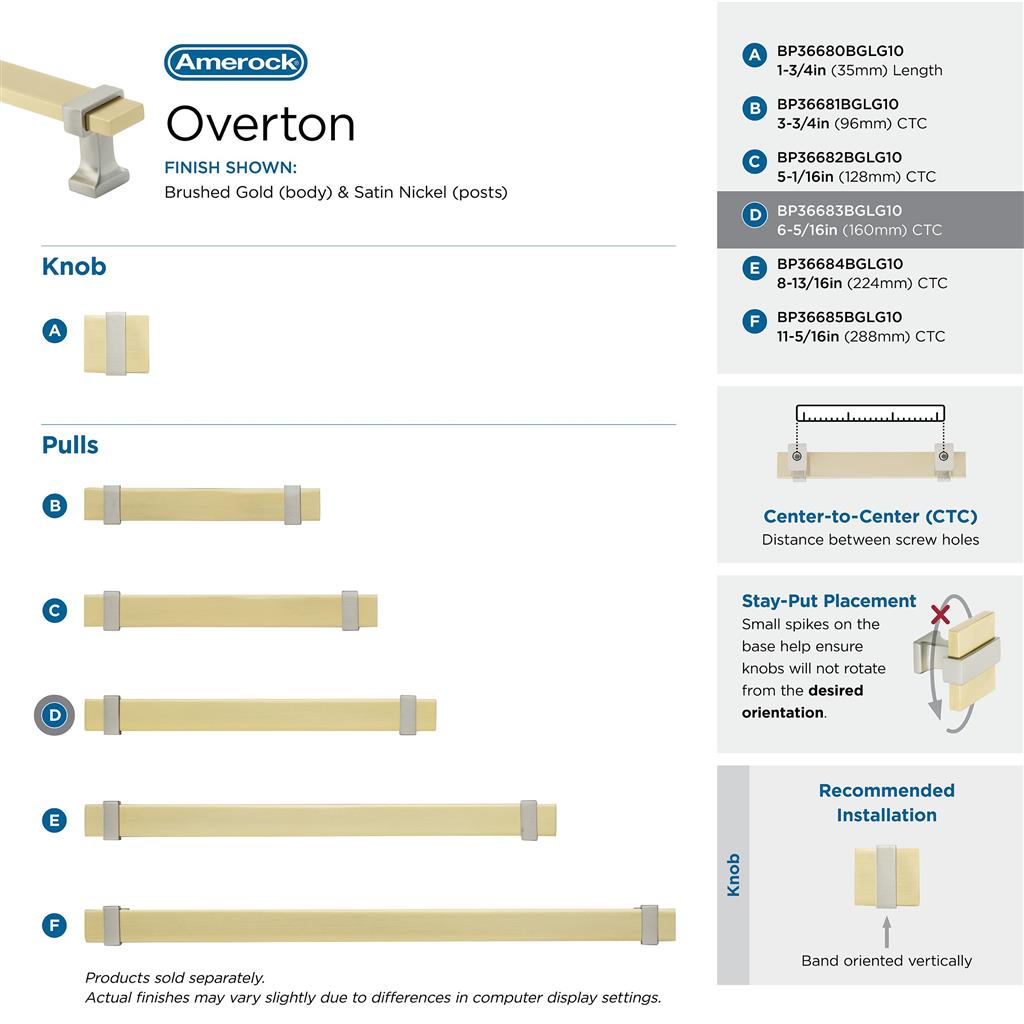 Amerock

Overton

FINISH SHOWN:
Brushed Gold (body) & Satin Nickel (posts)

Knob

A

Pulls

B

C

D

E

F

Products sold separately.
Actual finishes may vary slightly due to differences in computer display settings.

A BP36680BGLG10
1-3/4in (35mm) Length

B BP36681BGLG10
3-3/4in (96mm) CTC

C BP36682BGLG10
5-1/16in (128mm) CTC

D BP36683BGLG10
6-5/16in (160mm) CTC

E BP36684BGLG10
8-13/16in (224mm) CTC

F BP36685BGLG10
11-5/16in (288mm) CTC

Center-to-Center (CTC)
Distance between screw holes

Stay-Put Placement
Small spikes on the base help ensure knobs will not rotate from the desired orientation.

Knob

Recommended Installation

Band oriented vertically