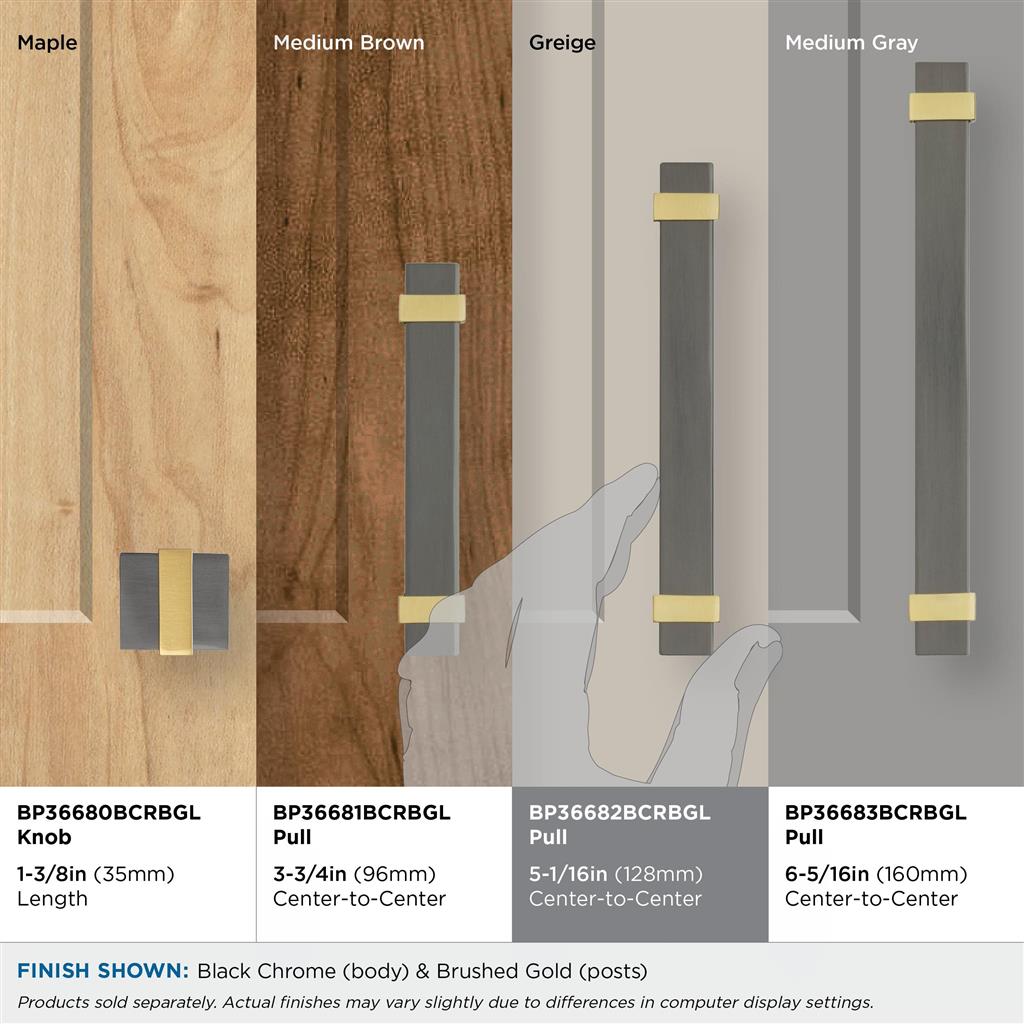 Maple

Medium Brown

Greige

Medium Gray

BP36680BCRBGL
Knob

1-3/8in (35mm)
Length

BP36681BCRBGL
Pull

3-3/4in (96mm)
Center-to-Center

BP36682BCRBGL
Pull

5-1/16in (128mm)
Center-to-Center

BP36683BCRBGL
Pull

6-5/16in (160mm)
Center-to-Center

FINISH SHOWN: Black Chrome (body) & Brushed Gold (posts)

Products sold separately. Actual finishes may vary slightly due to differences in computer display settings.