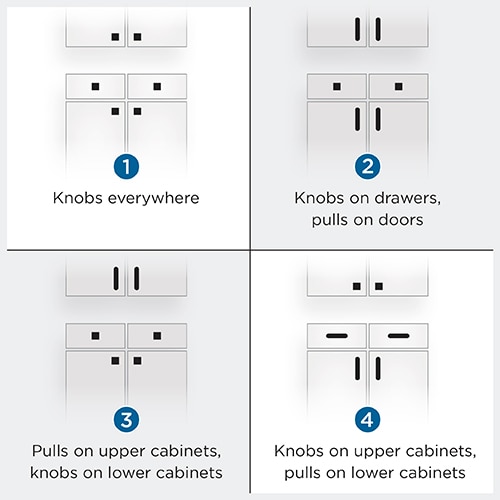 1
Knobs everywhere

2
Knobs on drawers, pulls on doors

3
Pulls on upper cabinets, knobs on lower cabinets

4
Knobs on upper cabinets, pulls on lower cabinets